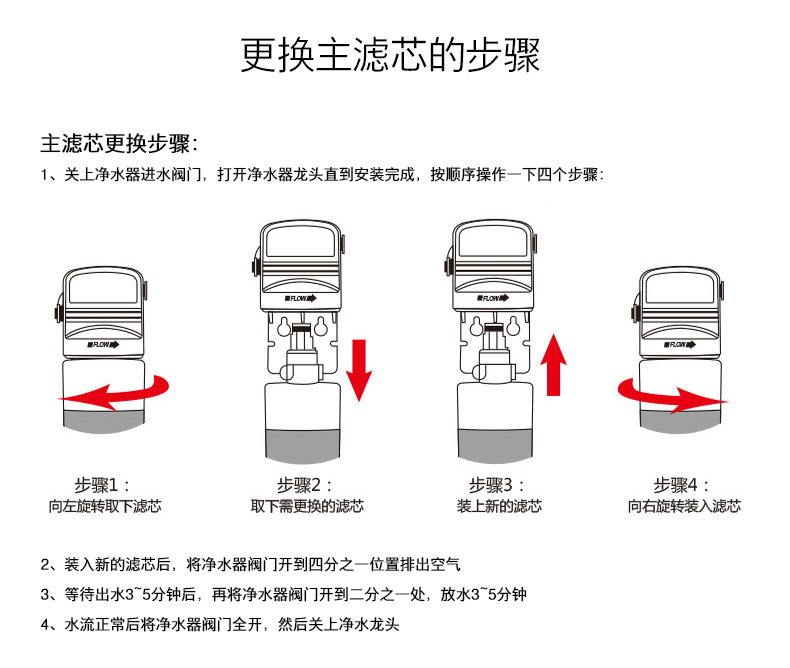 更换主滤芯的步骤

主滤芯更换步骤：

1、关上净水器进水阀门，打开净水器龙头直到安装完成，按顺序操作一下四个步骤：

FLOW

FLOW

FLOW

FLOW

步骤1：
向左旋转取下滤芯

步骤2：
取下需更换的滤芯

步骤3：
装上新的滤芯

步骤4：
向右旋转装入滤芯

2、装入新的滤芯后，将净水器阀门开到四分之一位置排出空气

3、等待出水3~5分钟后，再将净水器阀门开到二分之一处，放水3~5分钟

4、水流正常后将净水器阀门全开，然后关上净水龙头