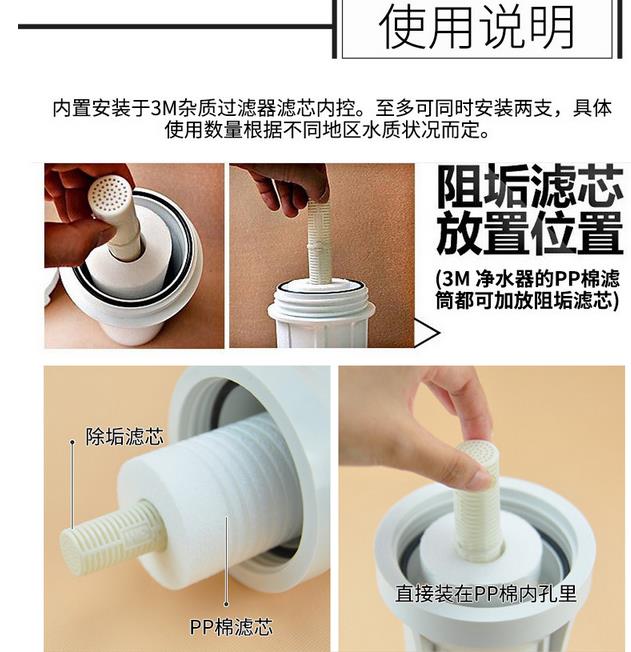 使用说明

内置安装于3M杂质过滤器滤芯内控。至多可同时安装两支，具体使用数量根据不同地区水质状况而定。

阻垢滤芯放置位置

(3M 净水器的PP棉滤筒都可加放阻垢滤芯)

除垢滤芯

PP棉滤芯

直接装在PP棉内孔里