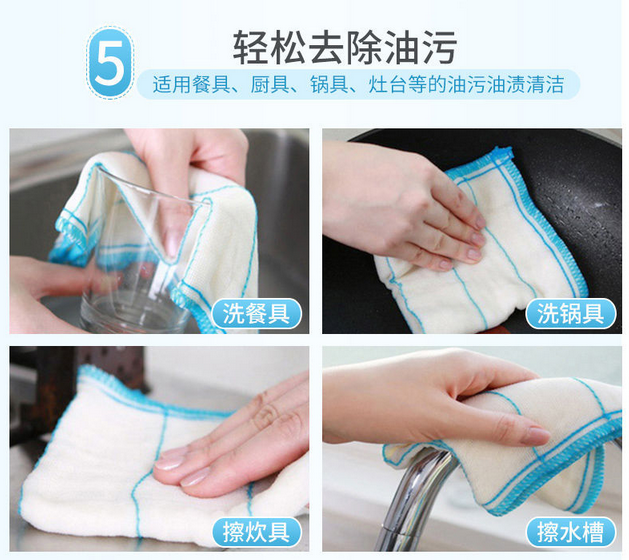 5 轻松去除油污

适用餐具、厨具、锅具、灶台等的油污油渍清洁

洗餐具

洗锅具

擦炊具

擦水槽