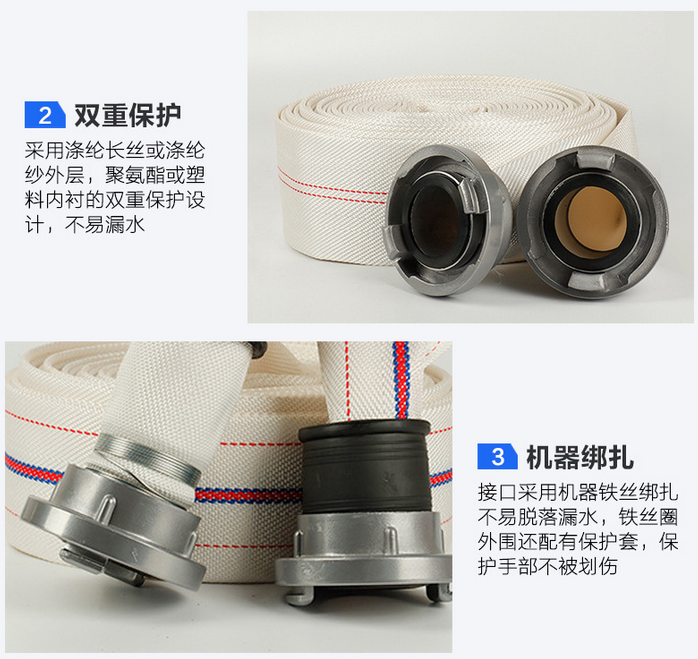 2 双重保护

采用涤纶长丝或涤纶纱外层，聚氨酯或塑料内衬的双重保护设计，不易漏水

3 机器绑扎

接口采用机器铁丝绑扎不易脱落漏水，铁丝圈外围还配有保护套，保护手部不被划伤