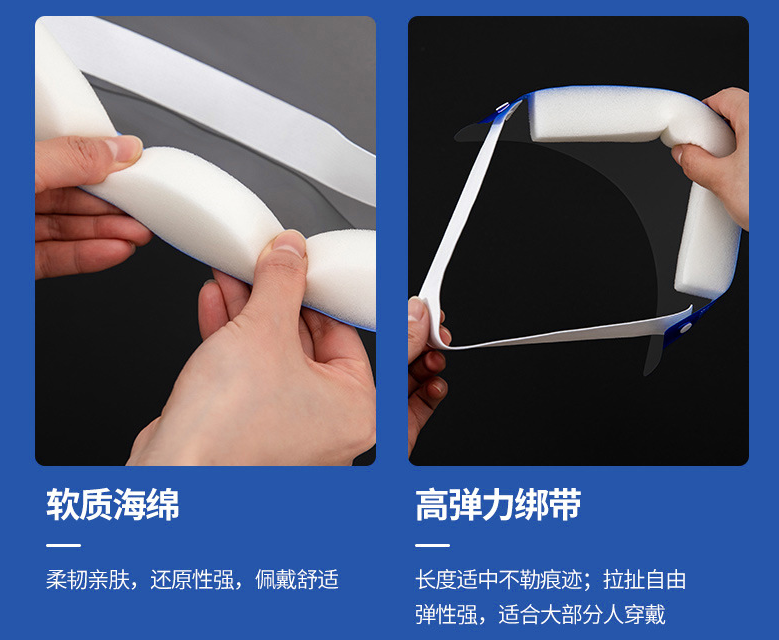 软质海绵

柔韧亲肤，还原性强，佩戴舒适

高弹力绑带

长度适中不勒痕迹；拉扯自由弹性强，适合大部分人穿戴